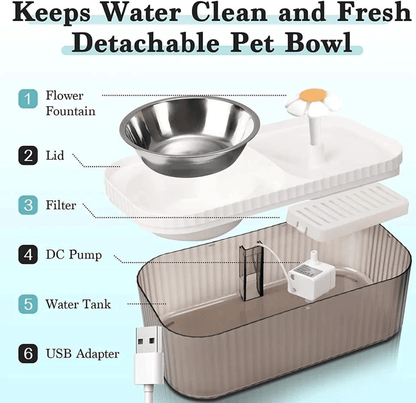 Keeps Water Clean and Fresh
Detachable Pet Bowl

1 Flower Fountain

2 Lid

3 Filter

4 DC Pump

5 Water Tank

6 USB Adapter